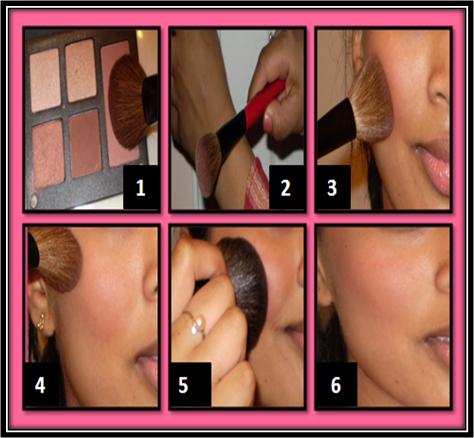 1

2

3

4

5

6