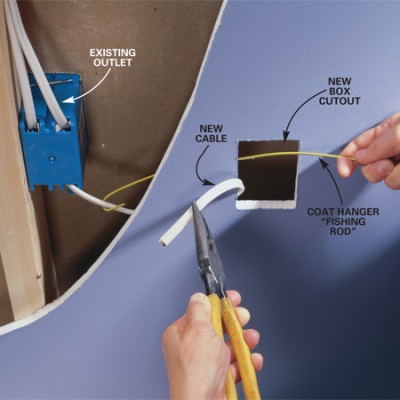 EXISTING OUTLET

NEW BOX CUTOUT

NEW CABLE

COAT HANGER "FISHING ROD"