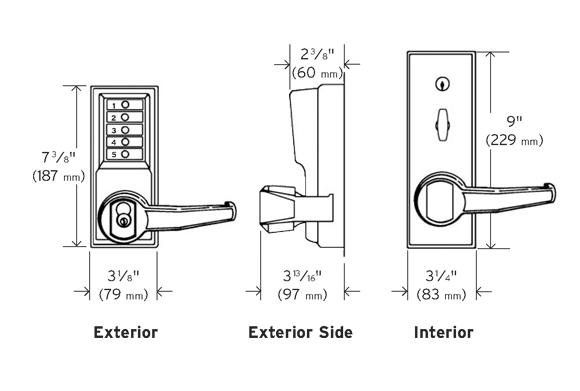 $7\frac{3}{8}$"
(187 mm)

1
2
3
4
5

$3\frac{1}{8}$"
(79 mm)

Exterior

$2\frac{3}{8}$"
(60 mm)

$3\frac{13}{16}$"
(97 mm)

Exterior Side

9"
(229 mm)

$3\frac{1}{4}$"
(83 mm)

Interior