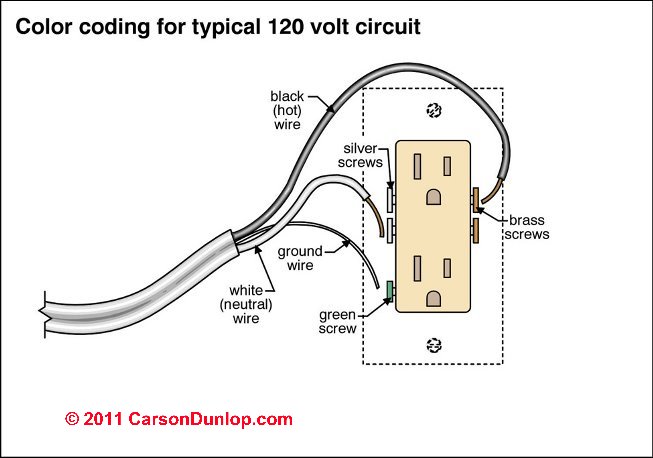 Color coding for typical 120 volt circuit

black (hot) wire

silver screws

brass screws

ground wire

white (neutral) wire

green screw

© 2011 CarsonDunlop.com